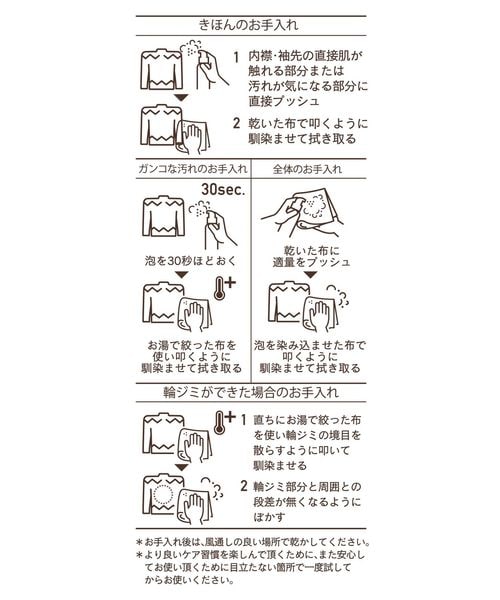 きほんのお手入れ

1 内襟・袖先の直接肌が触れる部分または汚れが気になる部分に直接プッシュ

2 乾いた布で叩くように馴染ませて拭き取る

ガンコな汚れのお手入れ

30sec.

泡を30秒ほどおく

お湯で絞った布を使い叩くように馴染ませて拭き取る

全体のお手入れ

乾いた布に適量をプッシュ

泡を染み込ませた布で叩くように馴染ませて拭き取る

輪ジミができた場合のお手入れ

1 直ちにお湯で絞った布を使い輪ジミの境目を散らすように叩いて馴染ませる

2 輪ジミ部分と周囲との段差が無くなるようにぼかす

＊お手入れ後は、風通しの良い場所で乾かしてください。
＊より良いケア習慣を楽しんで頂くために、また安心してお使い頂くために目立たない箇所で一度試してからお使いください。