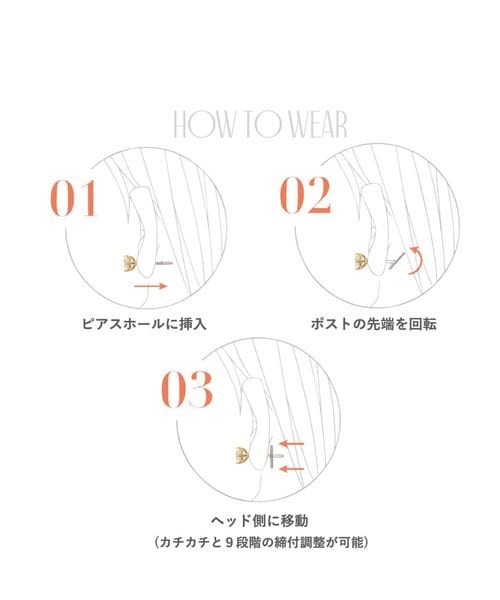 HOW TO WEAR

01

ピアスホールに挿入

02

ポストの先端を回転

03

ヘッド側に移動
（カチカチと９段階の締付調整が可能）