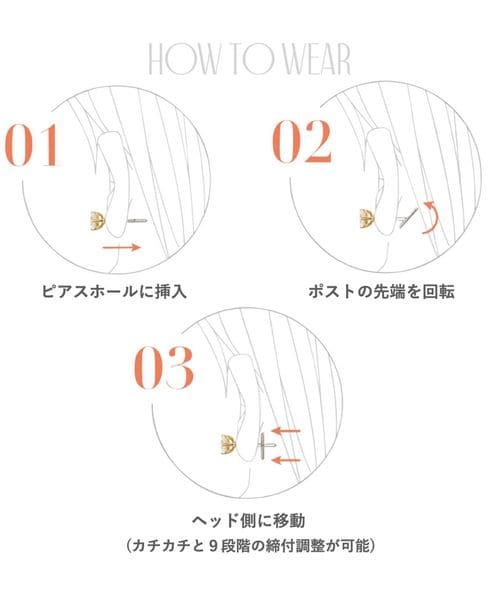 HOW TO WEAR

01

ピアスホールに挿入

02

ポストの先端を回転

03

ヘッド側に移動
（カチカチと９段階の締付調整が可能）