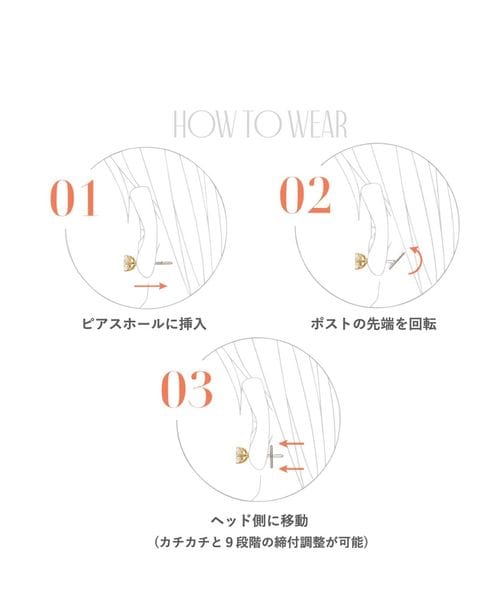 HOW TO WEAR

01

ピアスホールに挿入

02

ポストの先端を回転

03

ヘッド側に移動
（カチカチと９段階の締付調整が可能）